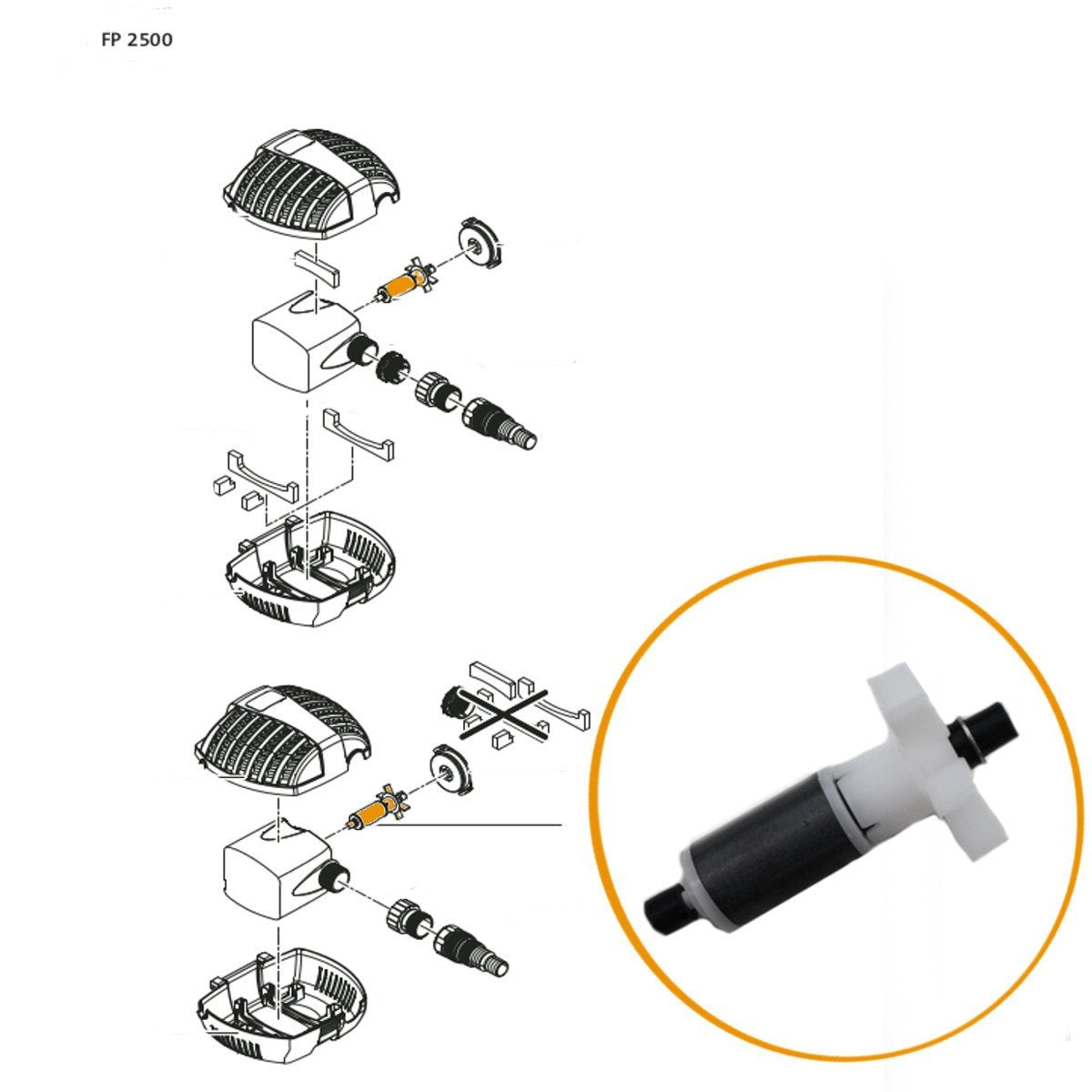 FP 2500