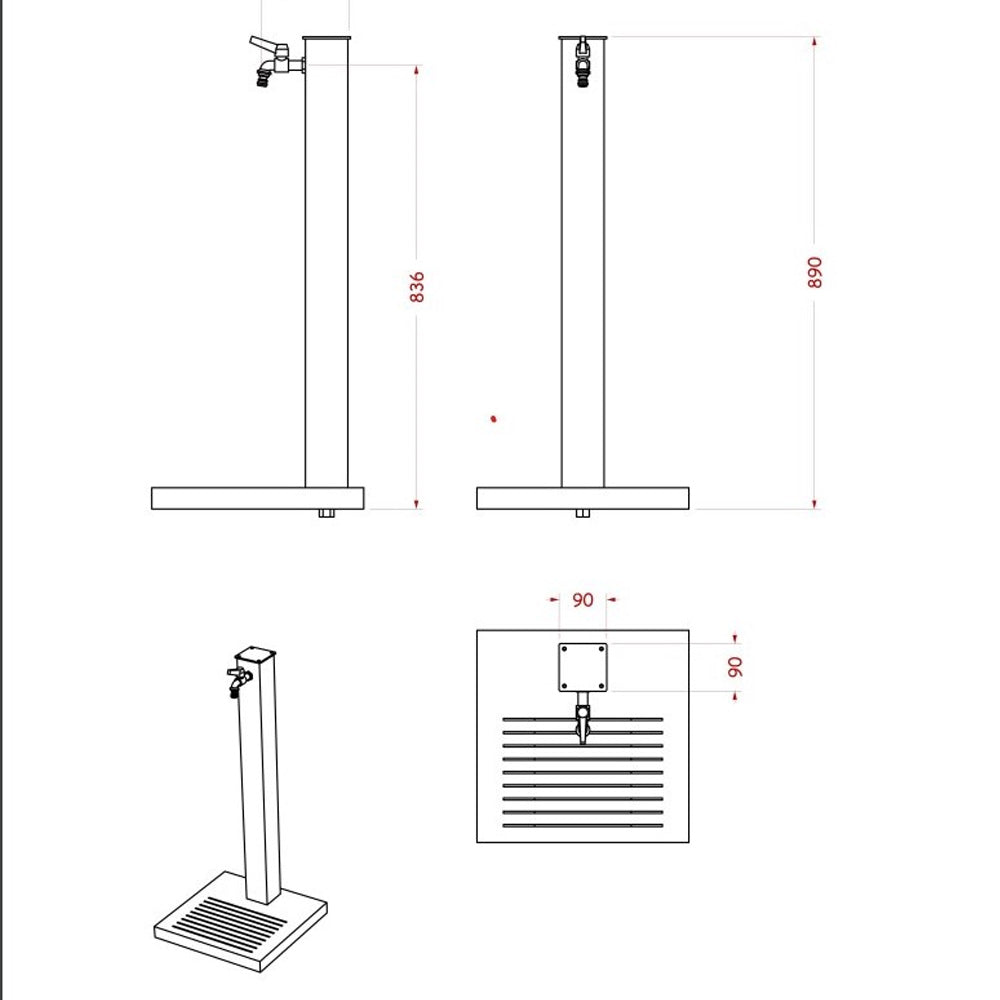 836

890

90

90