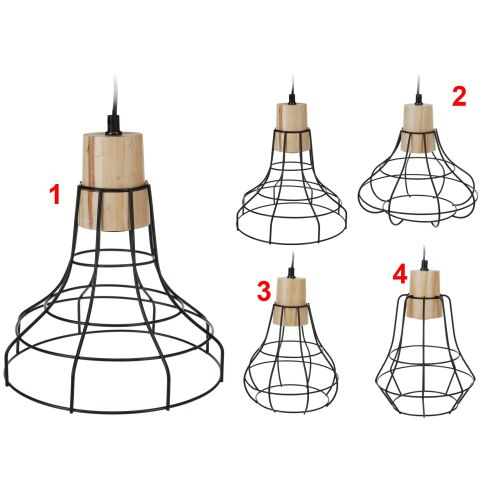 1

2

3

4